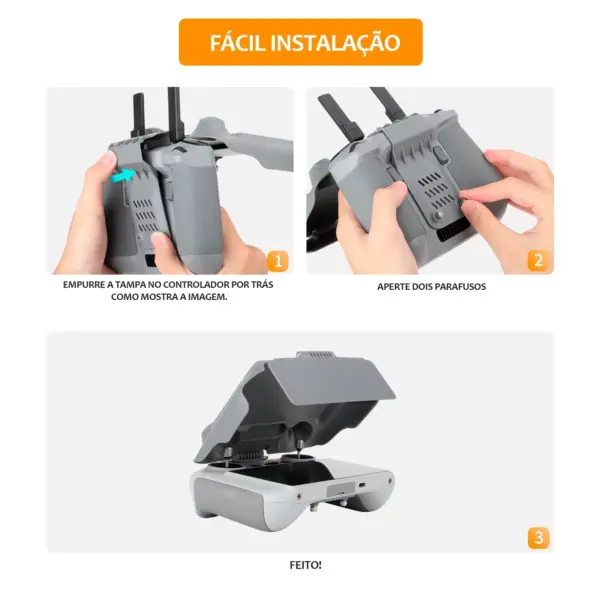 FÁCIL INSTALAÇÃO

1

EMPURRE A TAMPA NO CONTROLADOR POR TRÁS COMO MOSTRA A IMAGEM.

2

APERTE DOIS PARAFUSOS

3

FEITO!