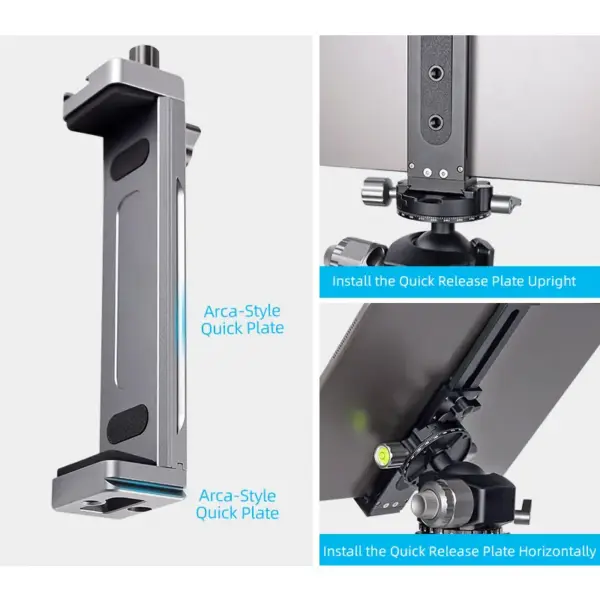 Arca-Style
Quick Plate

Arca-Style
Quick Plate

Install the Quick Release Plate Upright

Install the Quick Release Plate Horizontally