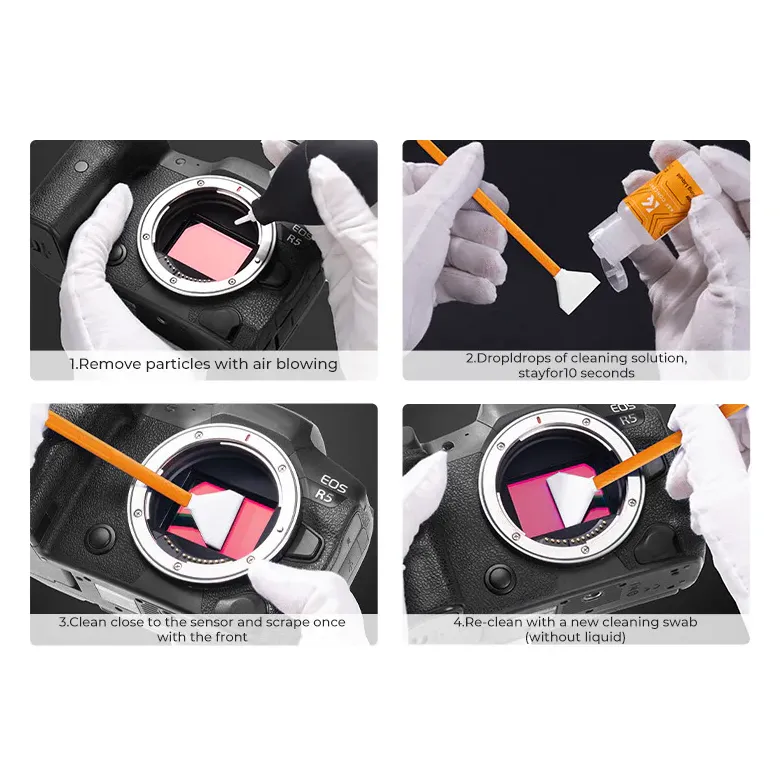 EOS R5

1.Remove particles with air blowing

2.Dropldrops of cleaning solution, stayfor10 seconds

EOS R5

3.Clean close to the sensor and scrape once with the front

EOS R5

4.Re-clean with a new cleaning swab (without liquid)