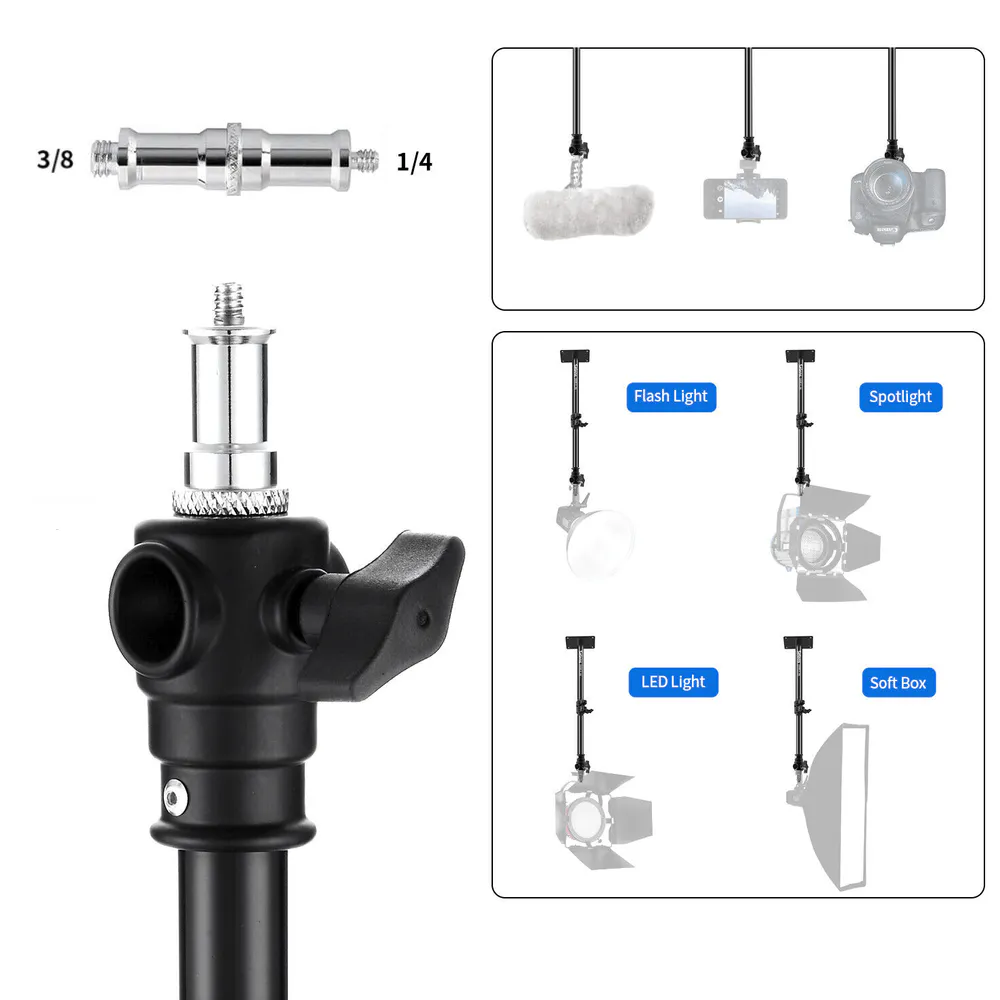 3/8

1/4

Flash Light

Spotlight

LED Light

Soft Box